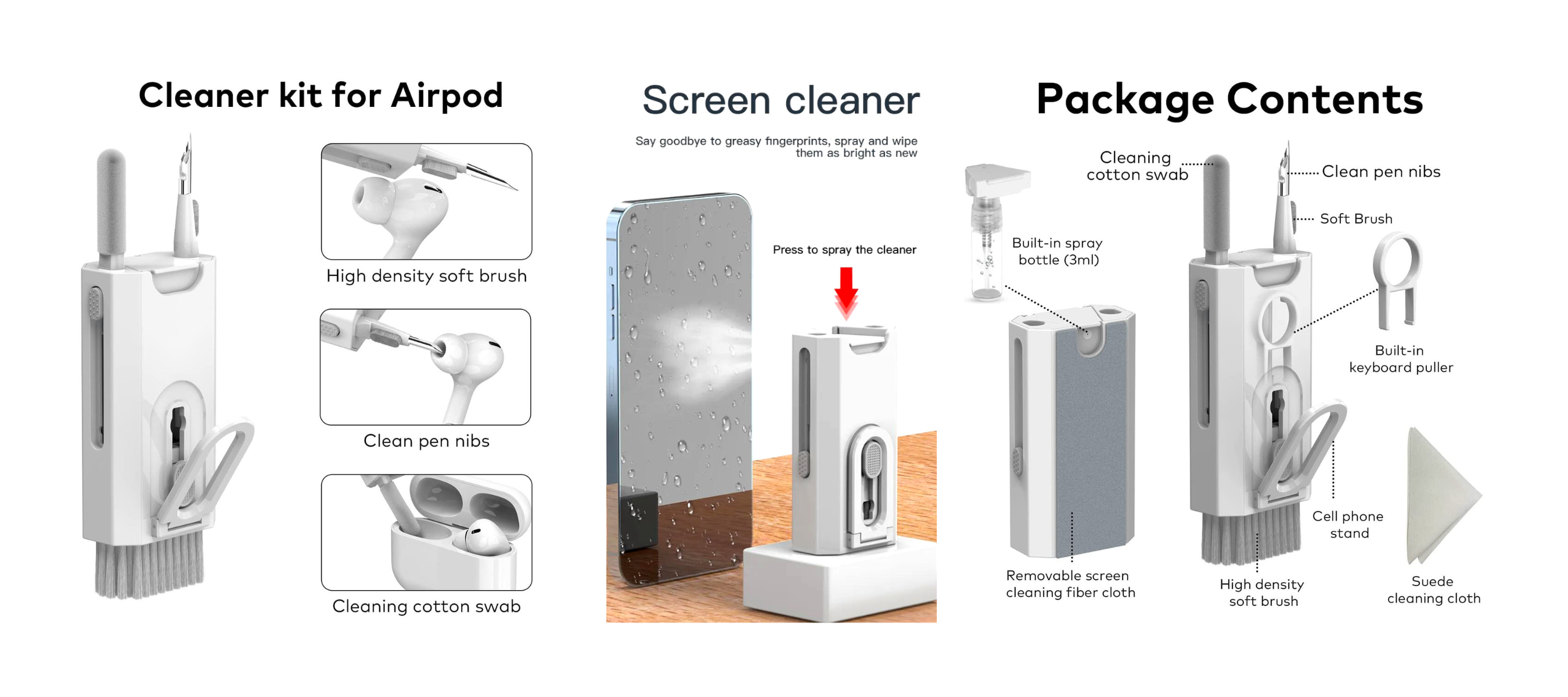 Cleaner kit for Airpod

High density soft brush

Clean pen nibs

Cleaning cotton swab

Screen cleaner

Say goodbye to greasy fingerprints, spray and wipe them as bright as new

Press to spray the cleaner

Package Contents

Cleaning cotton swab

Clean pen nibs

Soft Brush

Built-in spray bottle (3ml)

Built-in keyboard puller

Cell phone stand

Removable screen cleaning fiber cloth

High density soft brush

Suede cleaning cloth